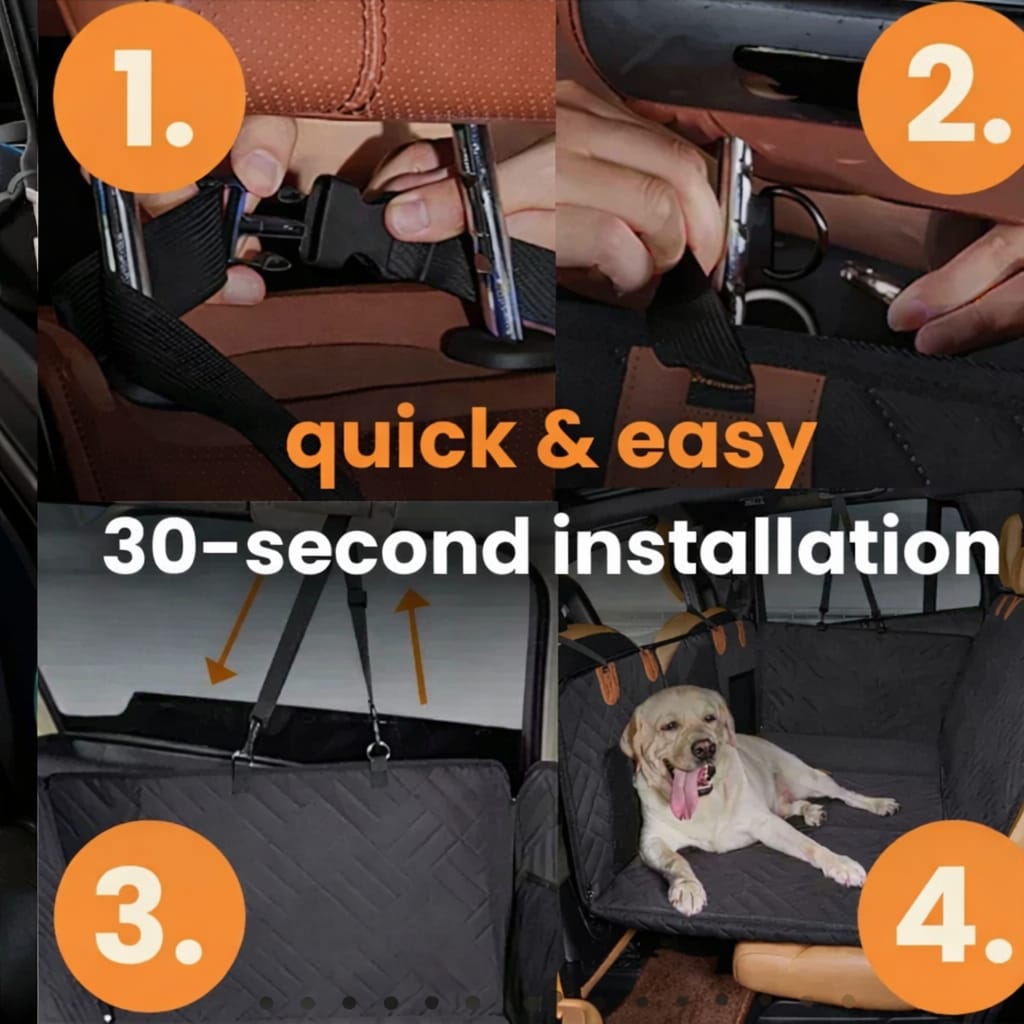 1.

2.

quick & easy
30-second installation

3.

4.